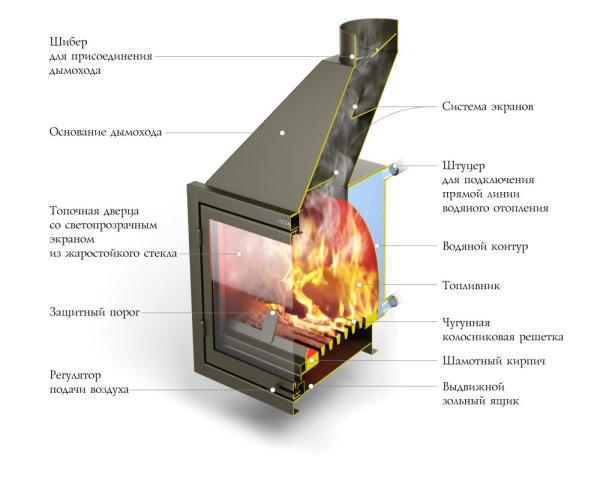 Шибер для присоединения дымохода

Основание дымохода

Топочная дверца со светопрозрачным экраном из жаростойкого стекла

Защитный порог

Регулятор подачи воздуха

Система экранов

Штуцер для подключения прямой линии водяного отопления

Водяной контур

Топливник

Чугунная колосниковая решетка

Шамотный кирпич

Выдвижной зольный ящик