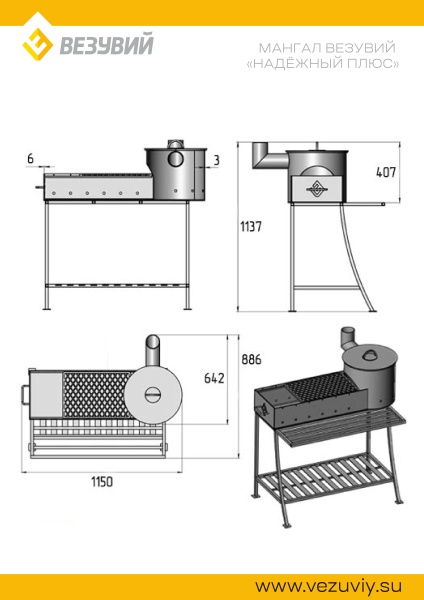 ВЕЗУВИЙ

МАНГАЛ ВЕЗУВИЙ
«НАДЁЖНЫЙ ПЛЮС»

6

3

407

1137

886

642

1150

www.vezuviy.su