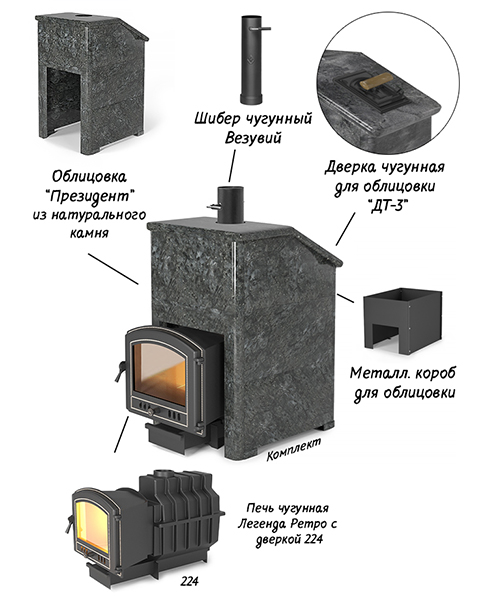 Шибер чугунный Везувий

Облицовка "Президент" из натурального камня

Дверка чугунная для облицовки "ДТ-3"

Металл. короб для облицовки

Комплект

Печь чугунная Легенда Ретро с дверкой 224

224